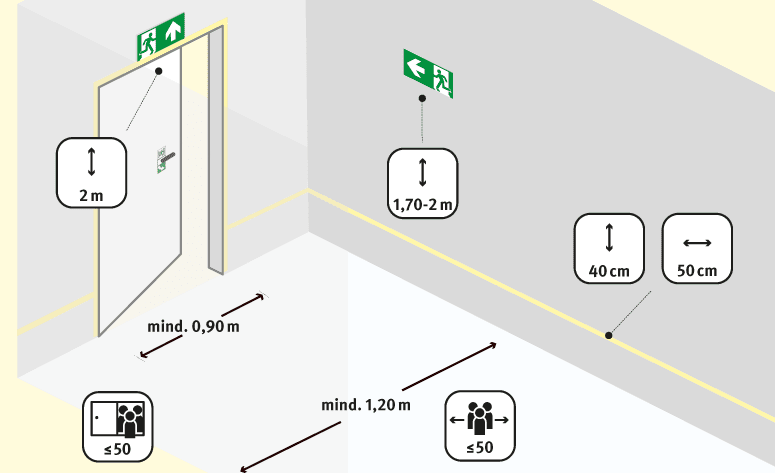 2 m

1,70-2 m

40 cm

50 cm

mind. 0,90 m

mind. 1,20 m

≤50

≤50